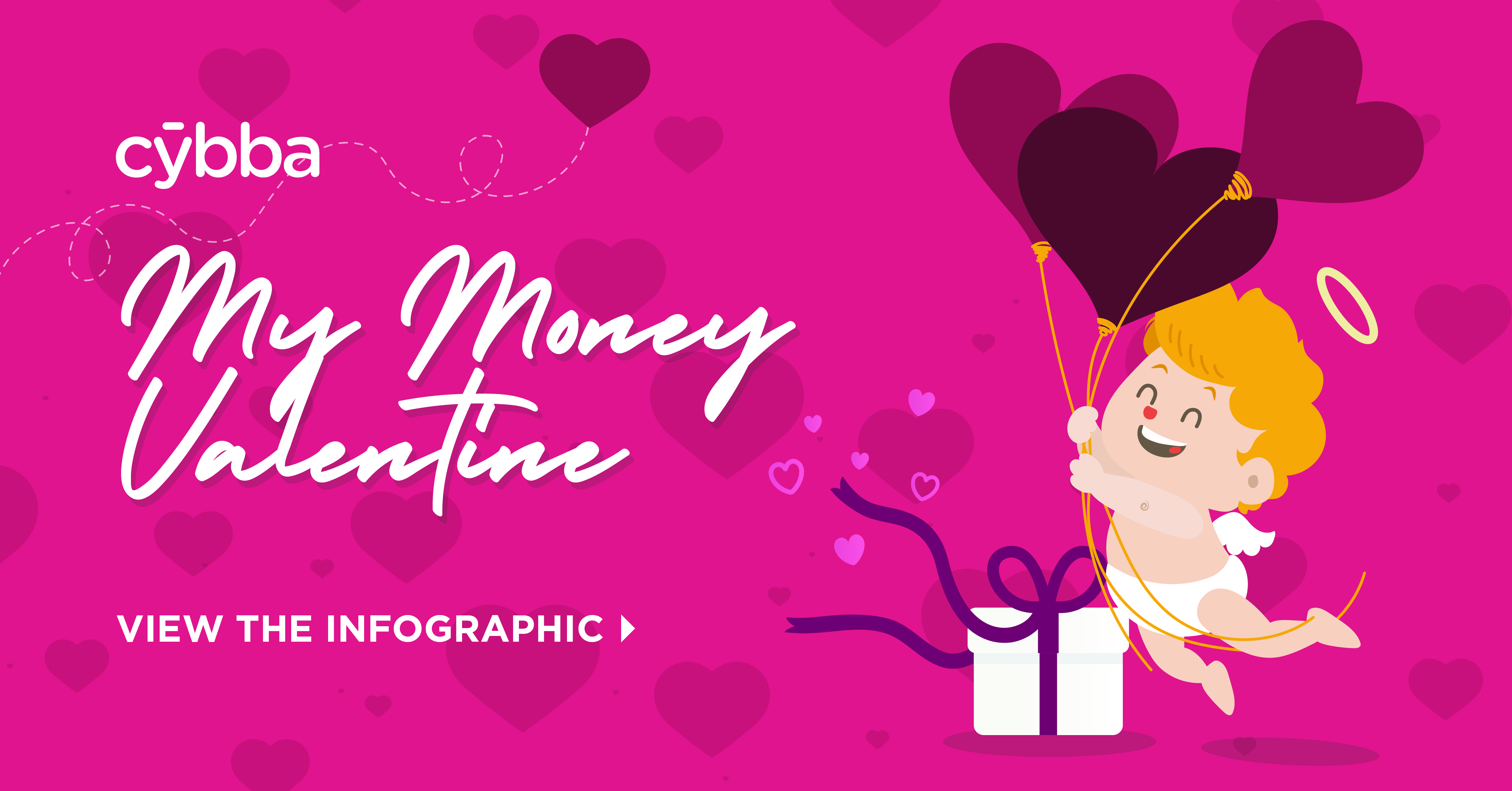 cȳbba

My Money Valentine

VIEW THE INFOGRAPHIC