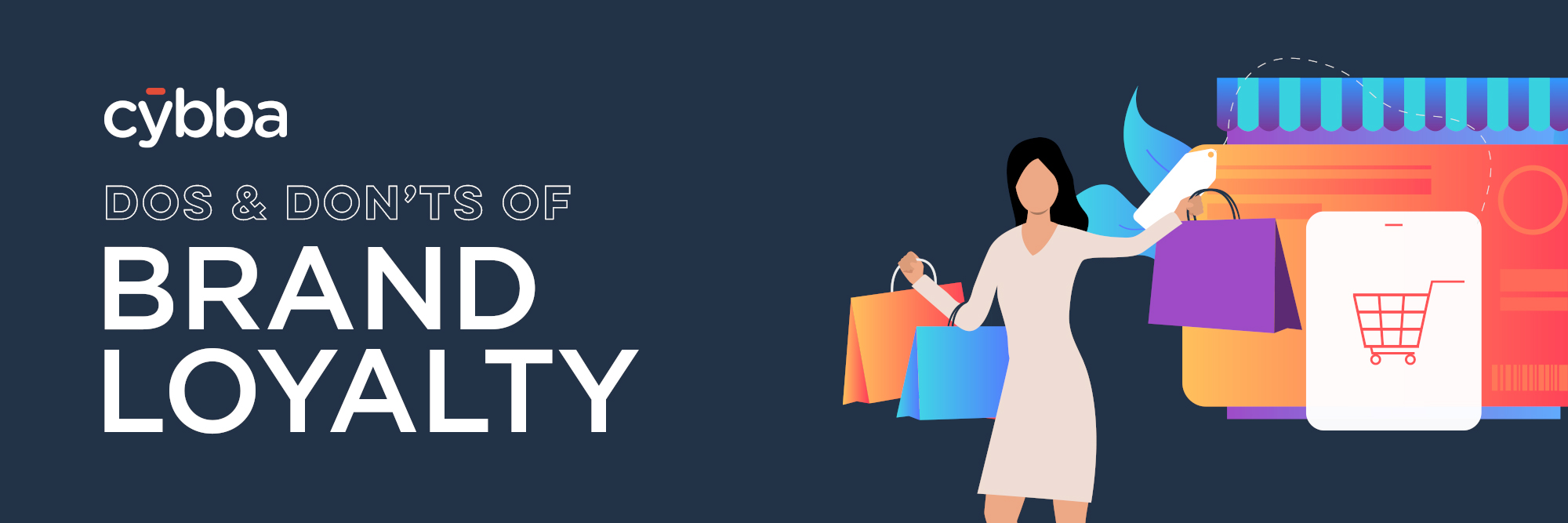 cybba

DOS & DON'TS OF

BRAND LOYALTY