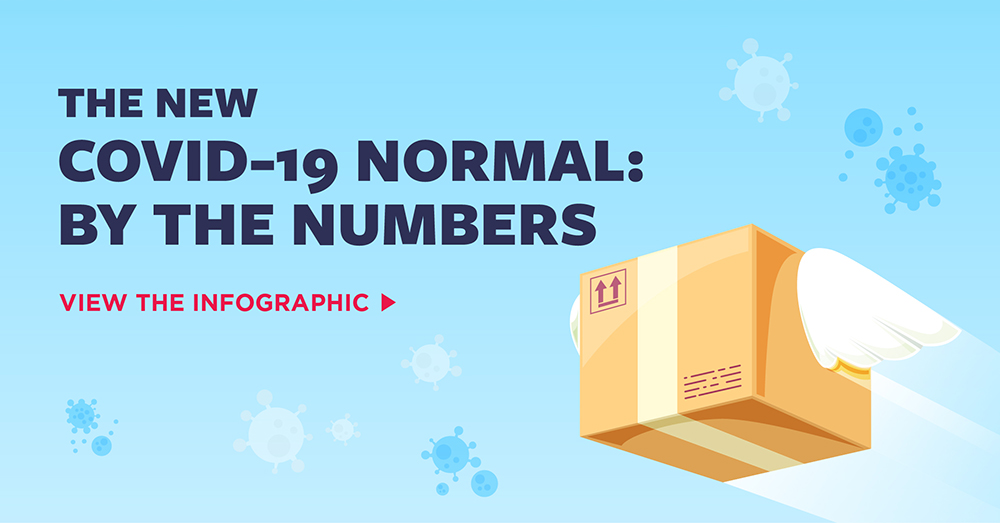 THE NEW
COVID-19 NORMAL:
BY THE NUMBERS

VIEW THE INFOGRAPHIC ▶